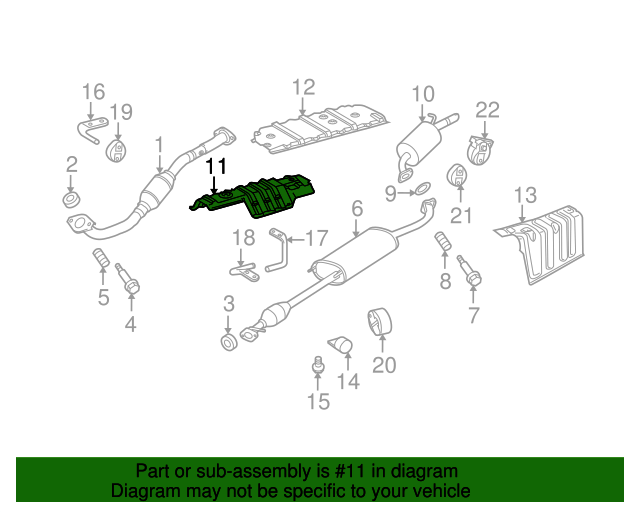 16
19
12
10
22
1
2
11
9
21
13
6
18
17
5
4
8
7
3
20
14
15

Part or sub-assembly is #11 in diagram
Diagram may not be specific to your vehicle