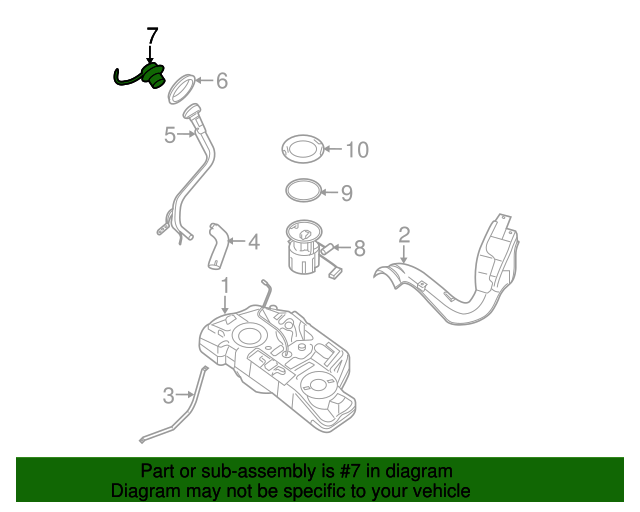 7
6
5
10
9
4
8
2
1
3

Part or sub-assembly is #7 in diagram
Diagram may not be specific to your vehicle