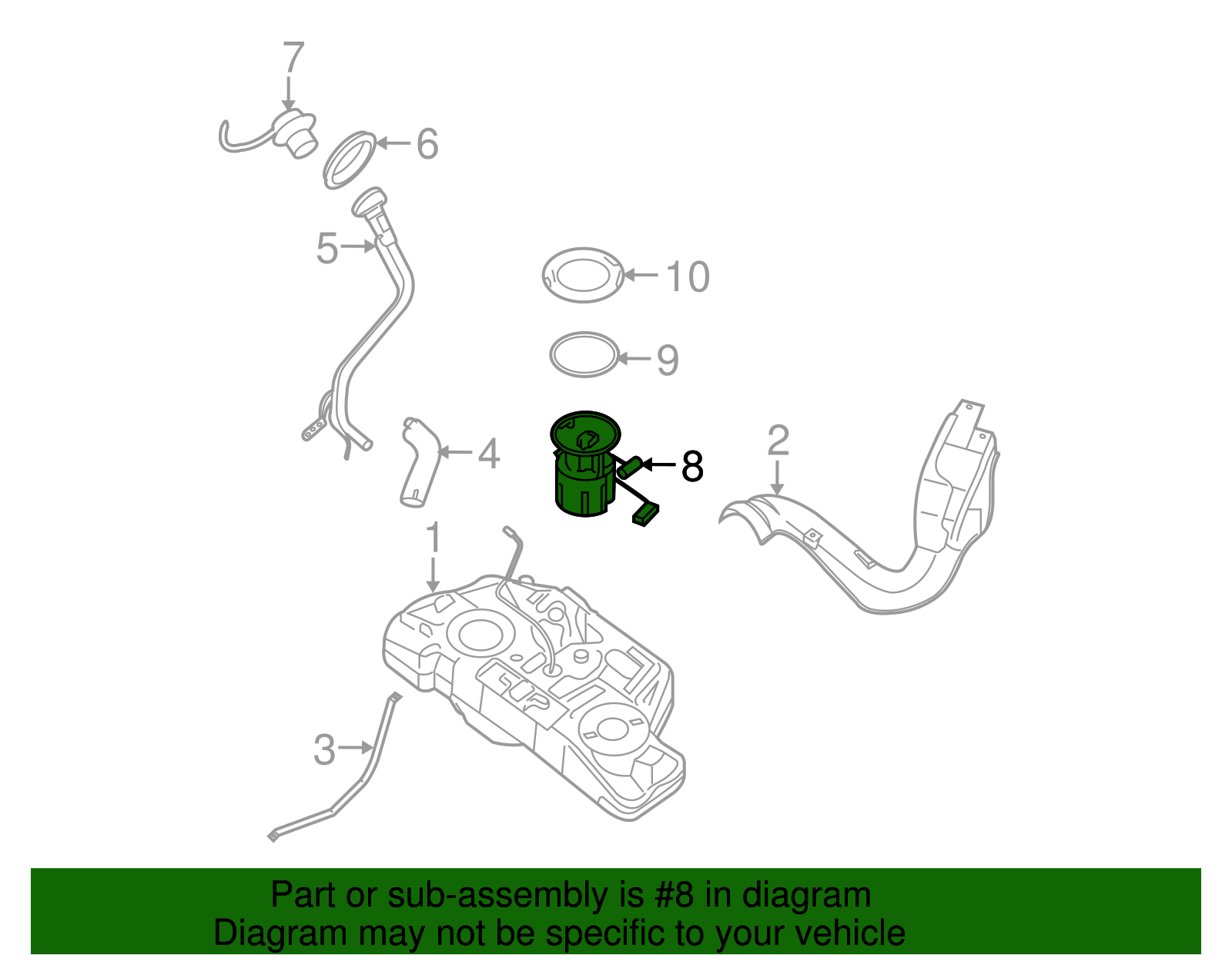 7
6
5
10
9
4
8
2
1
3

Part or sub-assembly is #8 in diagram
Diagram may not be specific to your vehicle