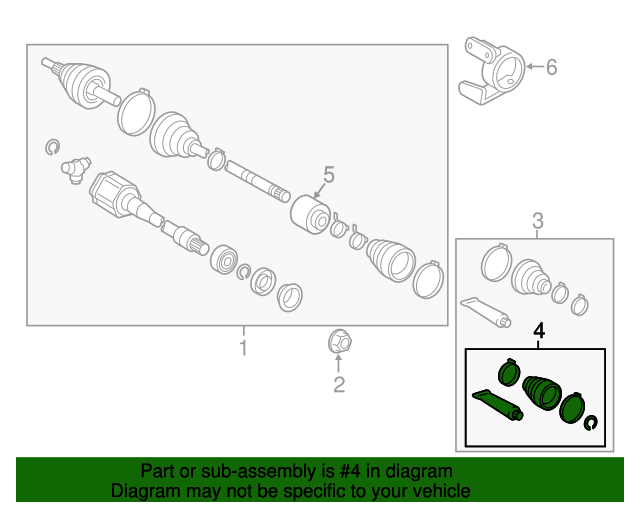 6
5
3
4
1
2
Part or sub-assembly is #4 in diagram
Diagram may not be specific to your vehicle