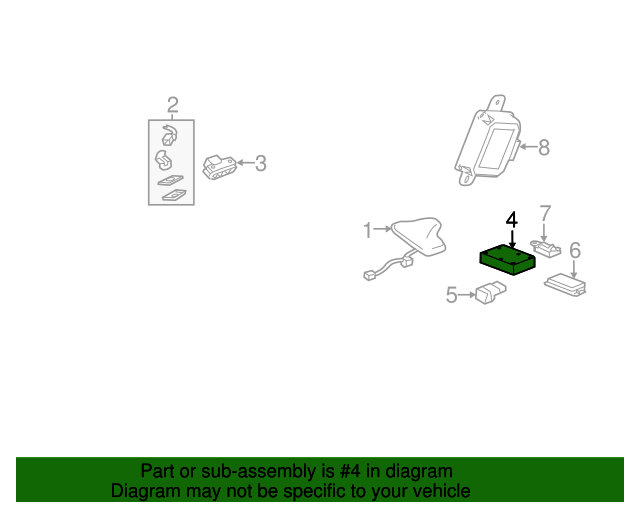 2

3

8

1

4

7

6

5

Part or sub-assembly is #4 in diagram
Diagram may not be specific to your vehicle