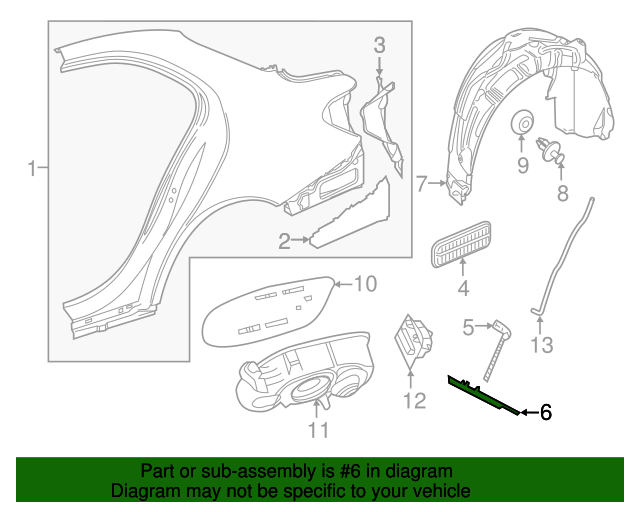 3
1
7
9
8
2
4
10
5
13
12
6
11

Part or sub-assembly is #6 in diagram
Diagram may not be specific to your vehicle