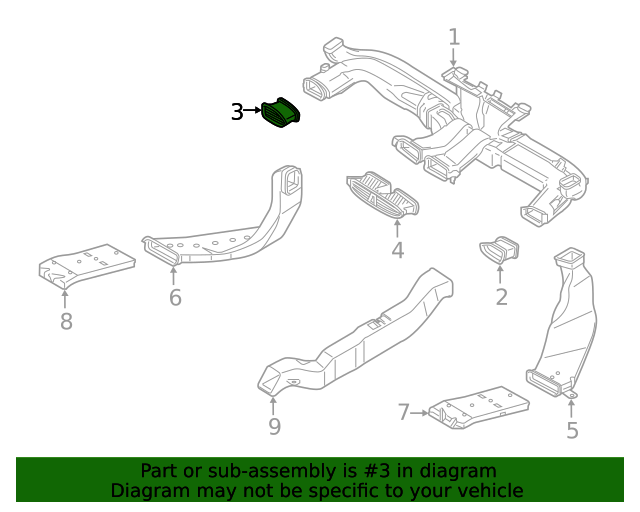 1
3
4
2
6
8
9
7
5

Part or sub-assembly is #3 in diagram
Diagram may not be specific to your vehicle