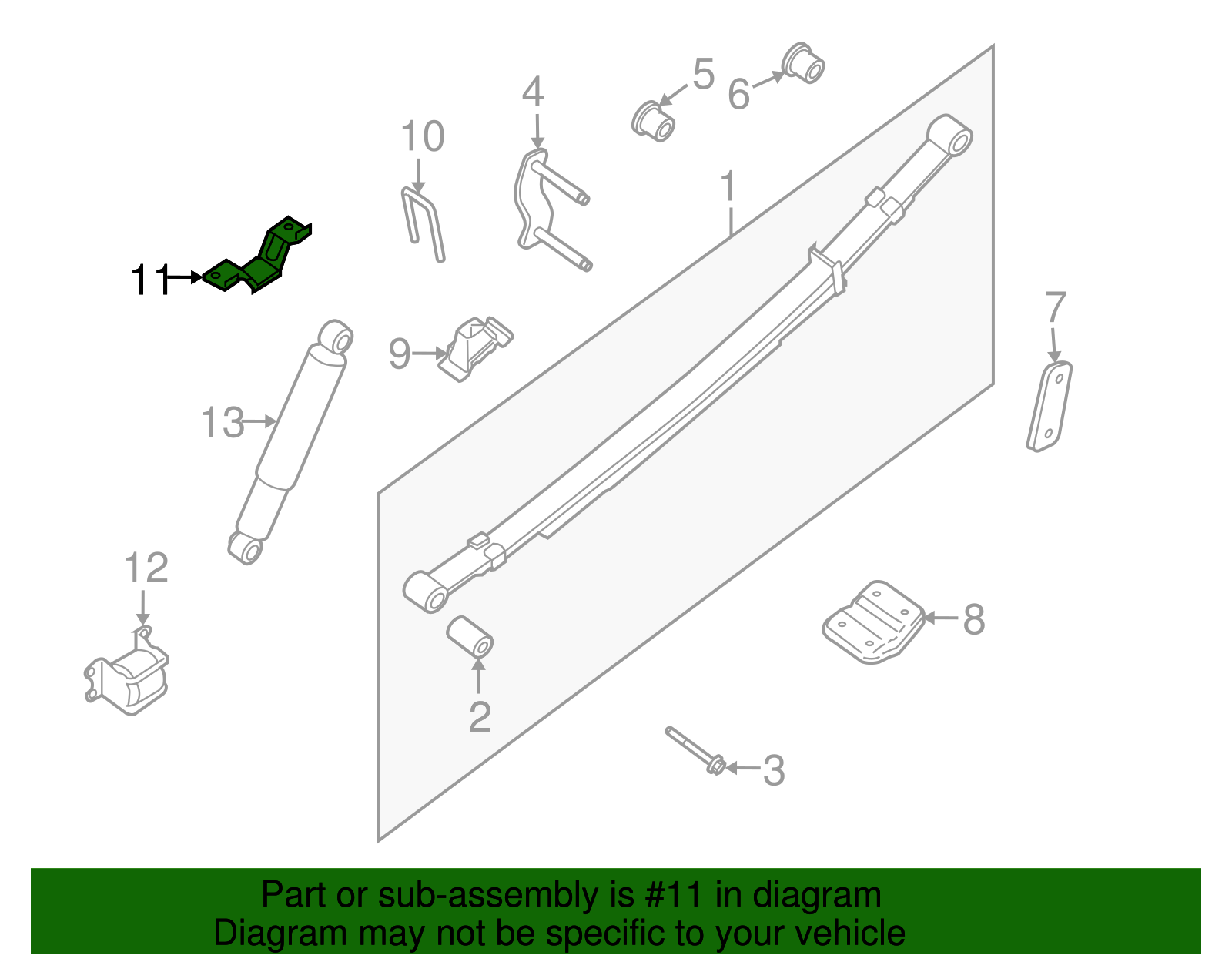 5
6
4
10
1
11
9
7
13
12
8
2
3

Part or sub-assembly is #11 in diagram
Diagram may not be specific to your vehicle