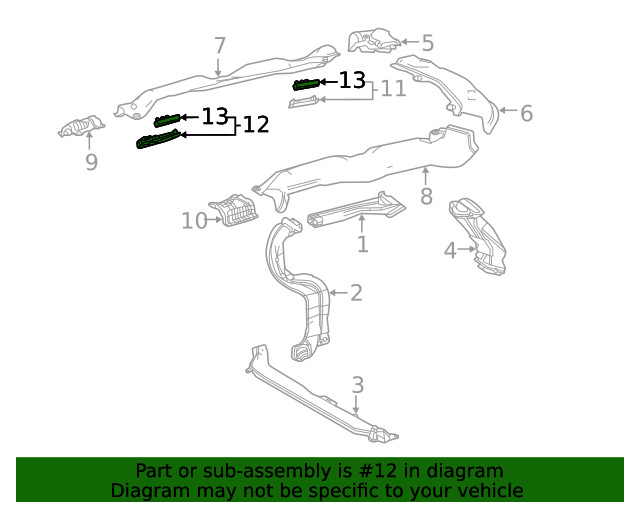 7
5
13
11
6
13
12
9
8
10
1
4
2
3

Part or sub-assembly is #12 in diagram
Diagram may not be specific to your vehicle