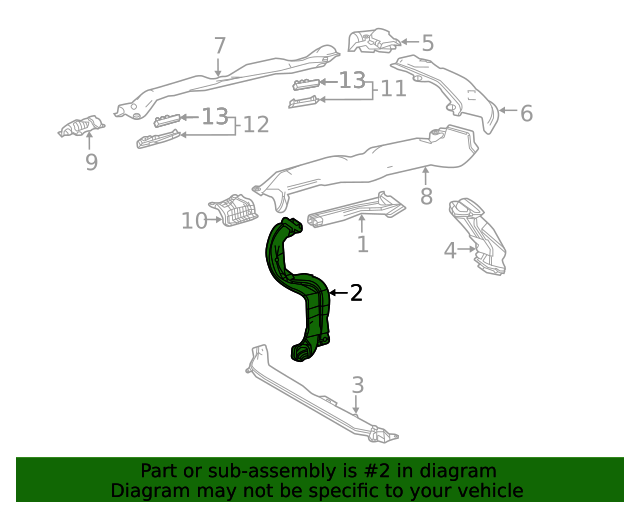 7
5
13
11
6
13
12
9
8
10
1
4
2
3

Part or sub-assembly is #2 in diagram
Diagram may not be specific to your vehicle