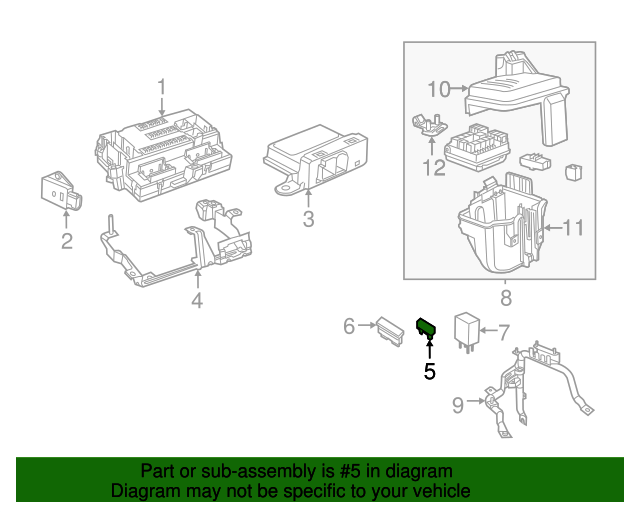 1
10
12
2
3
11
4
8
6
7
5
9

Part or sub-assembly is #5 in diagram
Diagram may not be specific to your vehicle