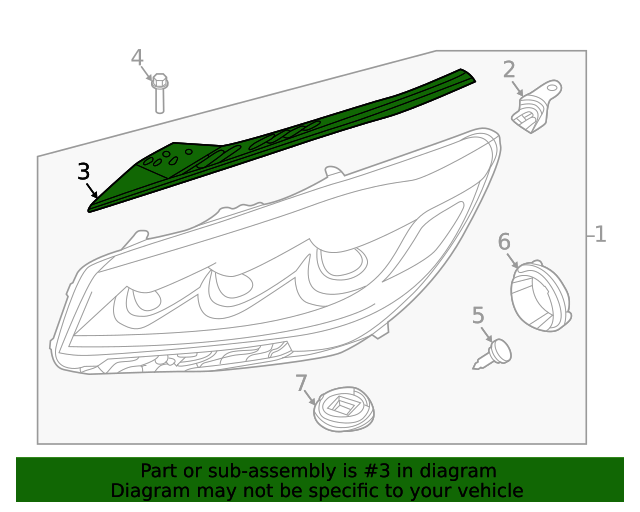 4
2
3
1
6
5
7

Part or sub-assembly is #3 in diagram
Diagram may not be specific to your vehicle