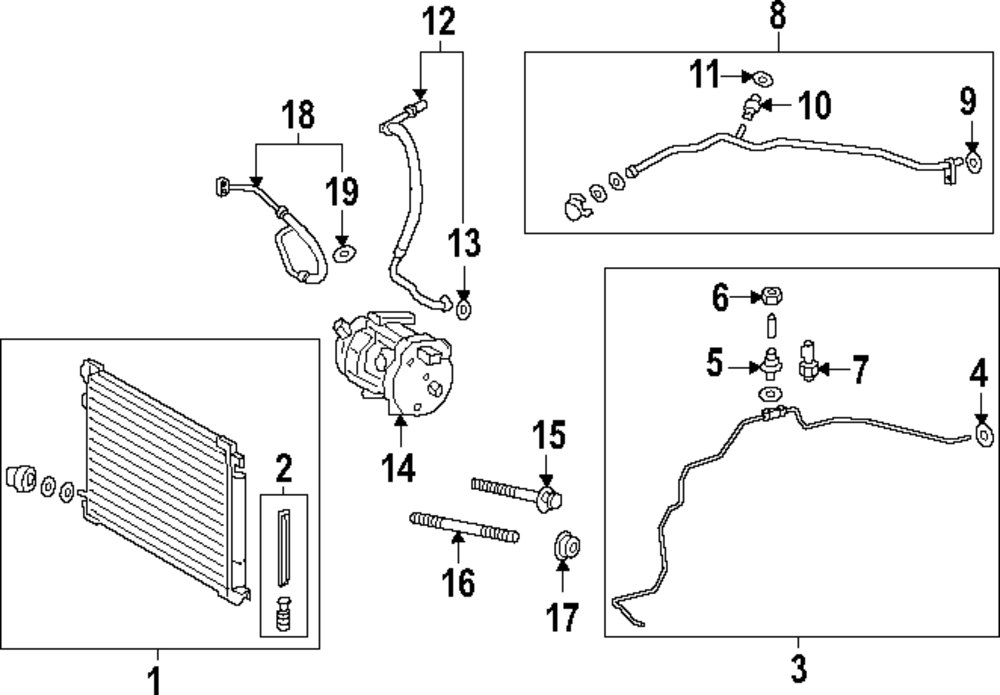 12
8
11
10
9
18
19
13
6
5
7
4
14
15
2
16
17
1
3