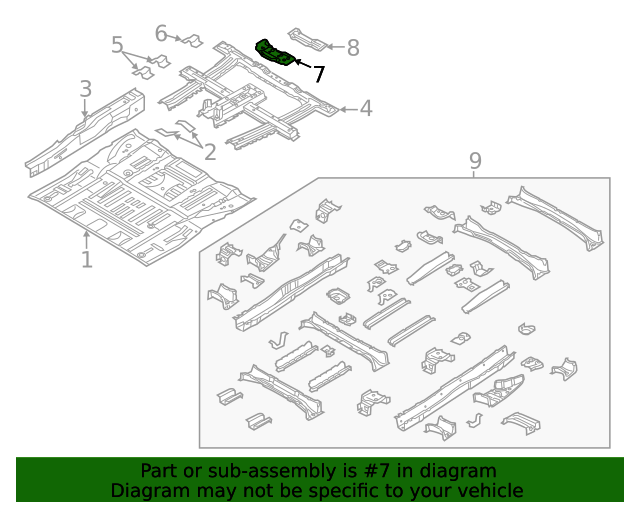 6
5
8
7
3
4
2
9
1

Part or sub-assembly is #7 in diagram
Diagram may not be specific to your vehicle