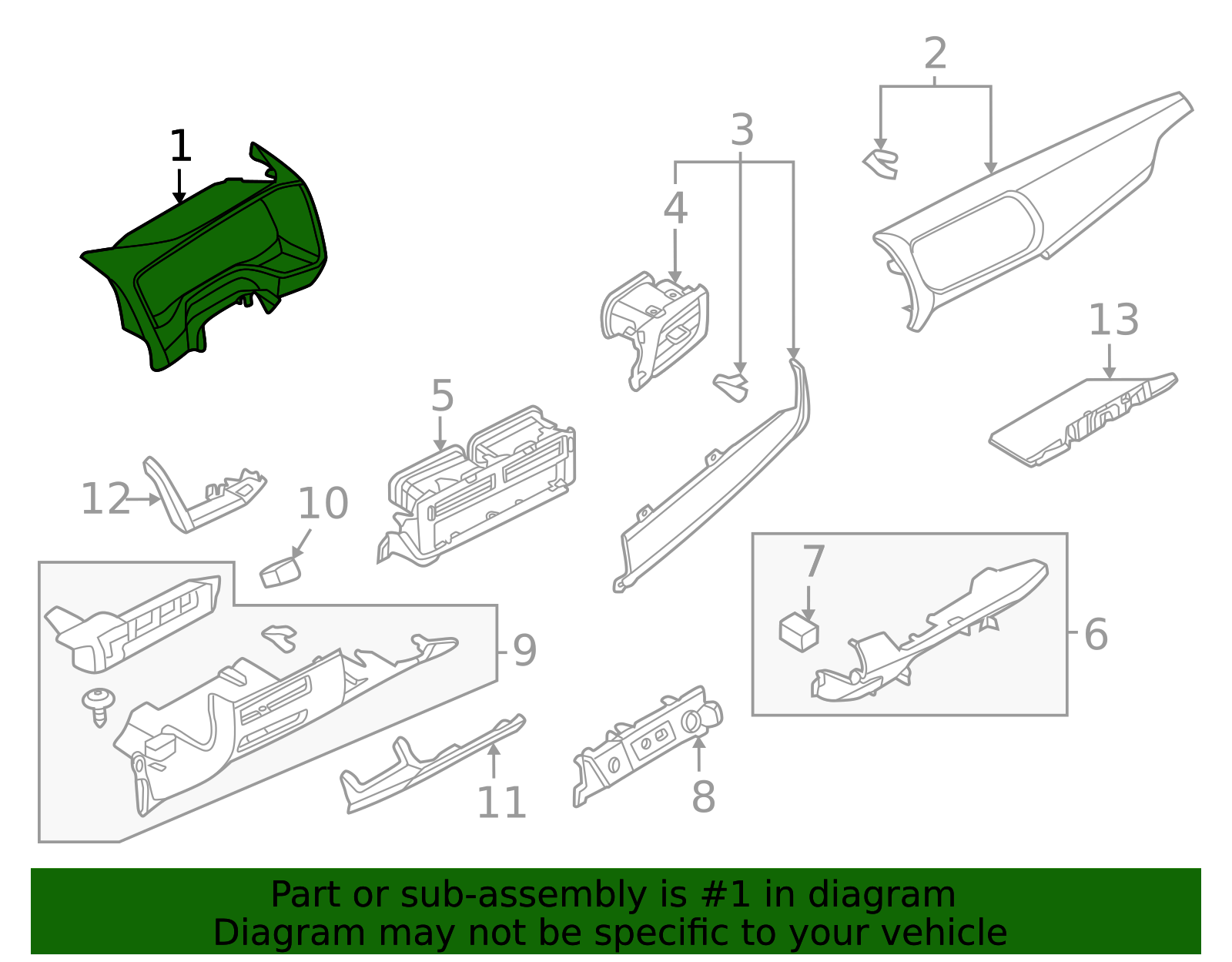 1
2
3
4
13
5
12
10
7
6
9
11
8

Part or sub-assembly is #1 in diagram
Diagram may not be specific to your vehicle