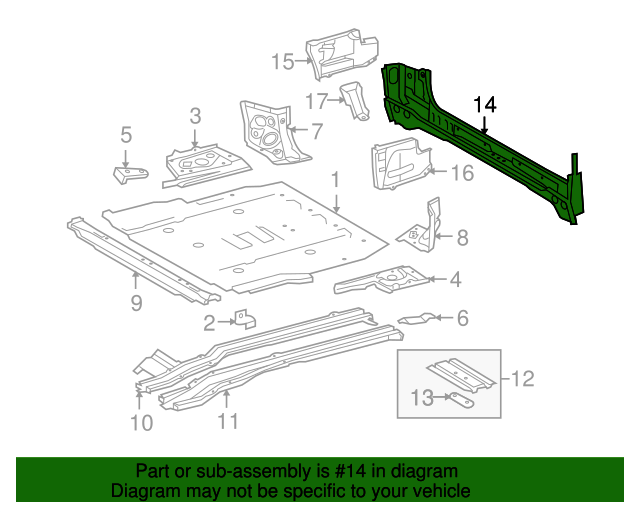 15
17
14
3
7
5
16
1
8
4
9
2
6
12
13
10
11

Part or sub-assembly is #14 in diagram
Diagram may not be specific to your vehicle