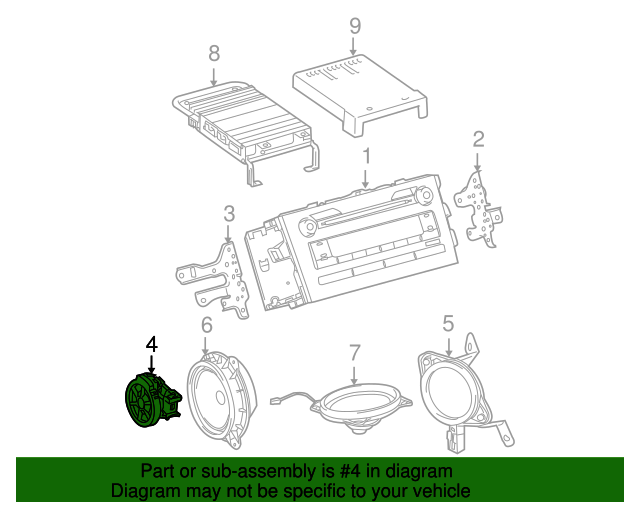 9
8
2
1
3
6
5
4
7

Part or sub-assembly is #4 in diagram
Diagram may not be specific to your vehicle