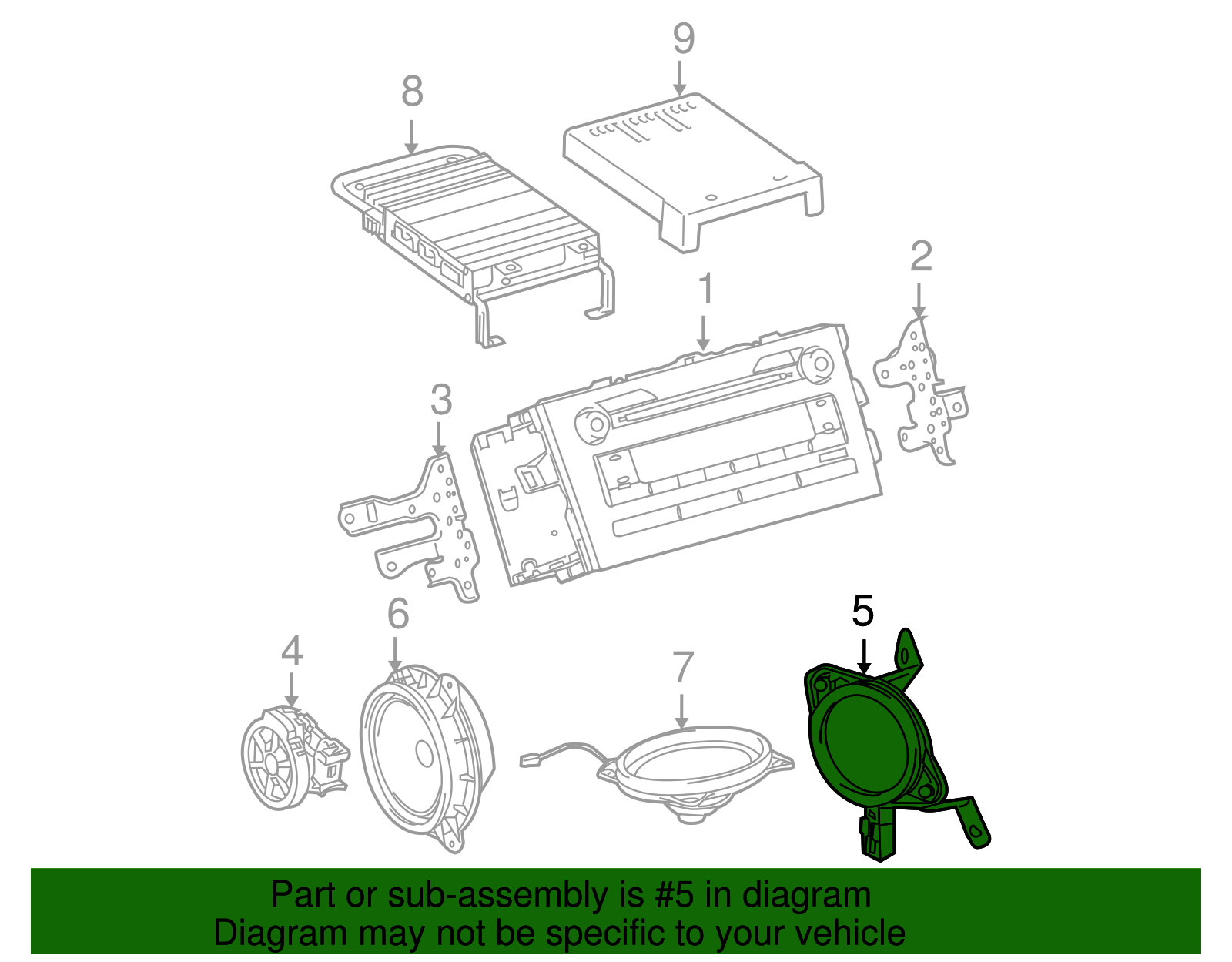 9

8

2

1

3

5

6

4

7

Part or sub-assembly is #5 in diagram
Diagram may not be specific to your vehicle