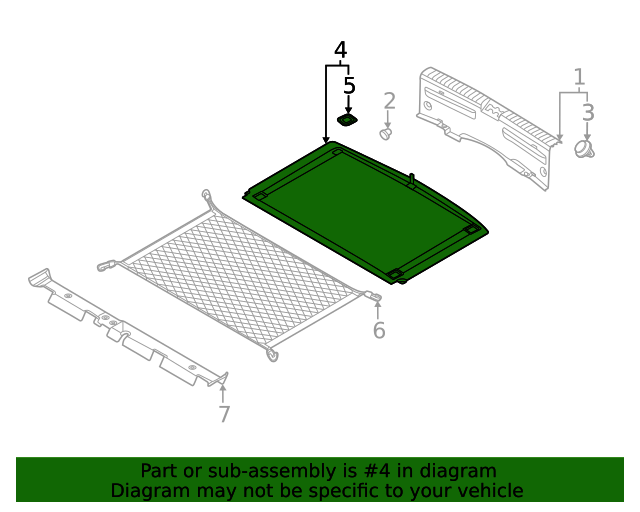 4
5
2
1
3
6
7

Part or sub-assembly is #4 in diagram
Diagram may not be specific to your vehicle