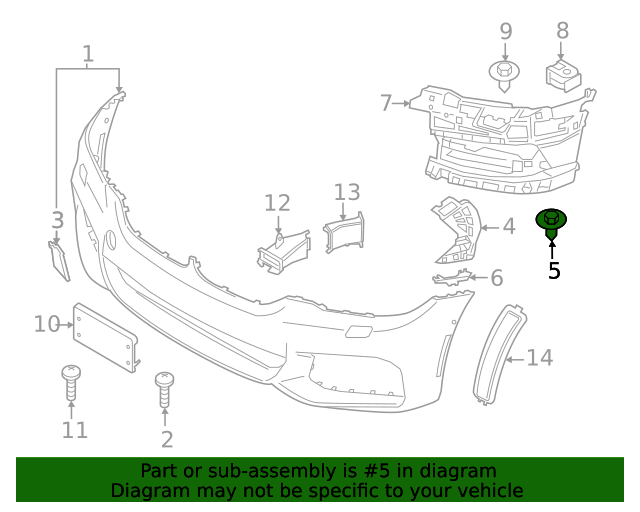 1
9
8
7
3
12
13
4
5
6
10
14
11
2
Part or sub-assembly is #5 in diagram
Diagram may not be specific to your vehicle