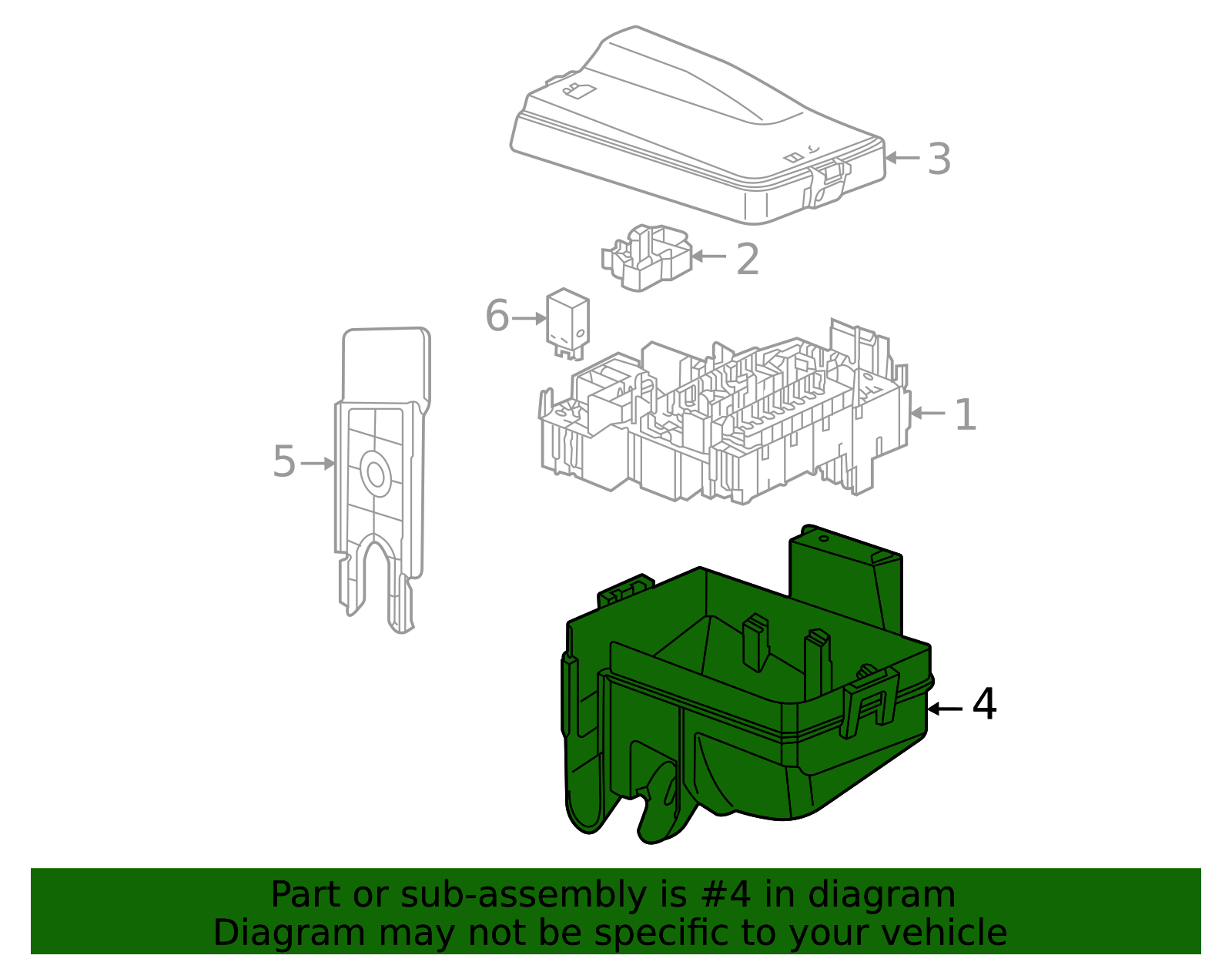 3

2

6

1

5

4

Part or sub-assembly is #4 in diagram
Diagram may not be specific to your vehicle