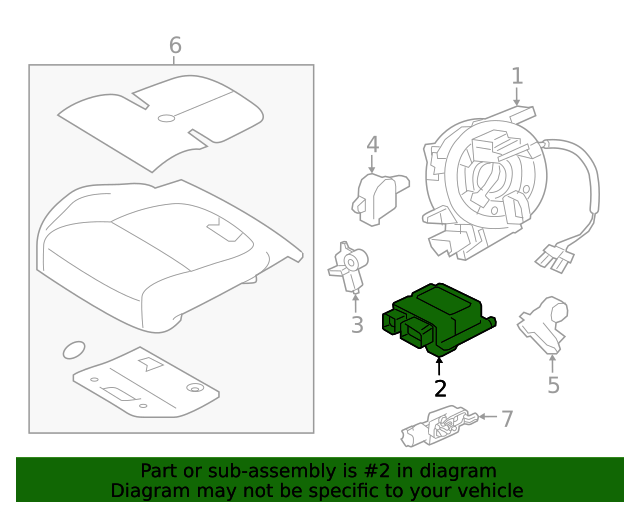 6
1
4
3
2
5
7

Part or sub-assembly is #2 in diagram
Diagram may not be specific to your vehicle