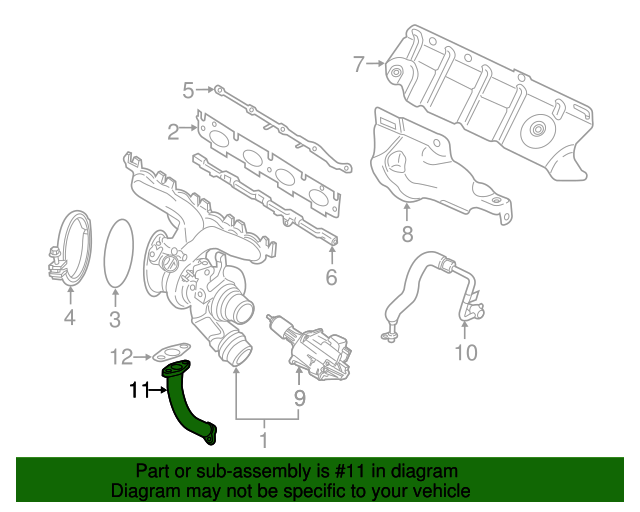 7
5
2
8
6
4
3
10
12
11
9
1

Part or sub-assembly is #11 in diagram
Diagram may not be specific to your vehicle