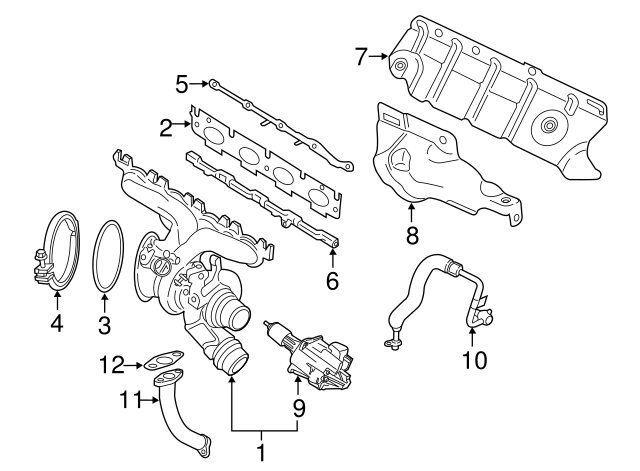 7
5
2
8
6
4
3
10
12
11
9
1