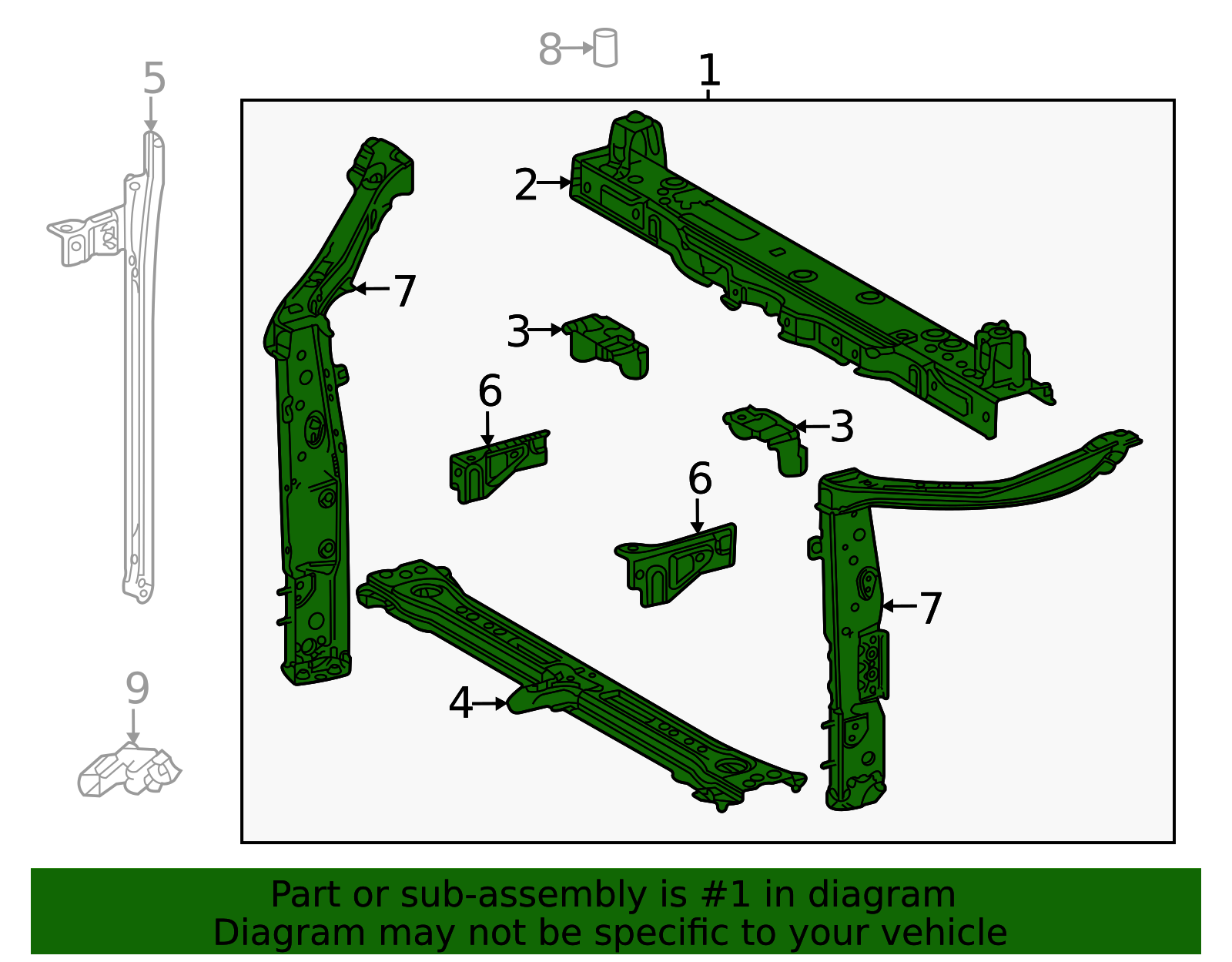 8
5
1
2
7
3
6
3
6
7
4
9

Part or sub-assembly is #1 in diagram
Diagram may not be specific to your vehicle