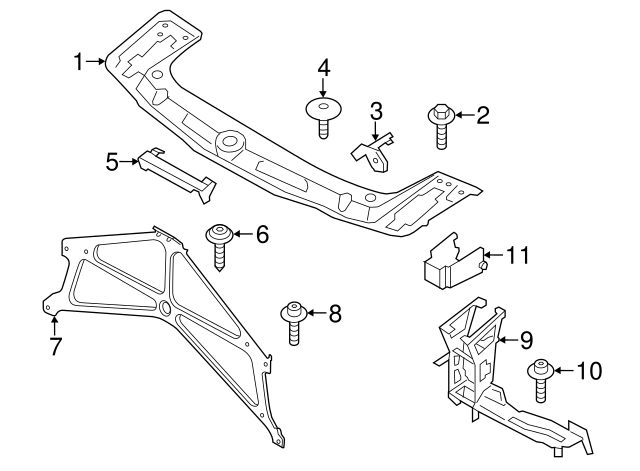 1
4
3
2
5
6
11
7
8
9
10