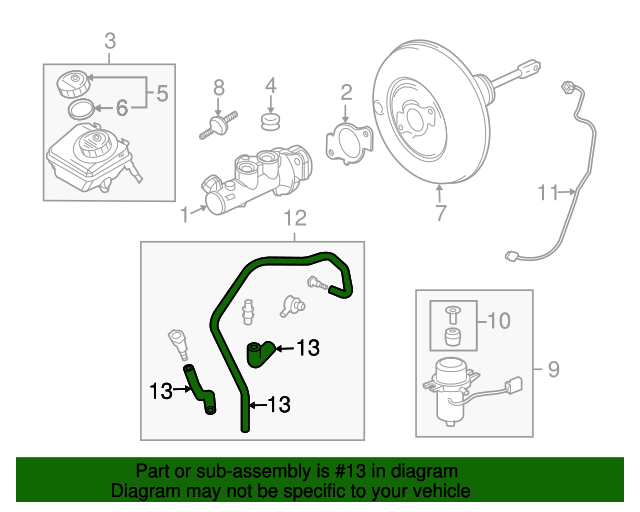 3
5
6
8
4
2
1
7
11
12
13
13
13
10
9

Part or sub-assembly is #13 in diagram
Diagram may not be specific to your vehicle