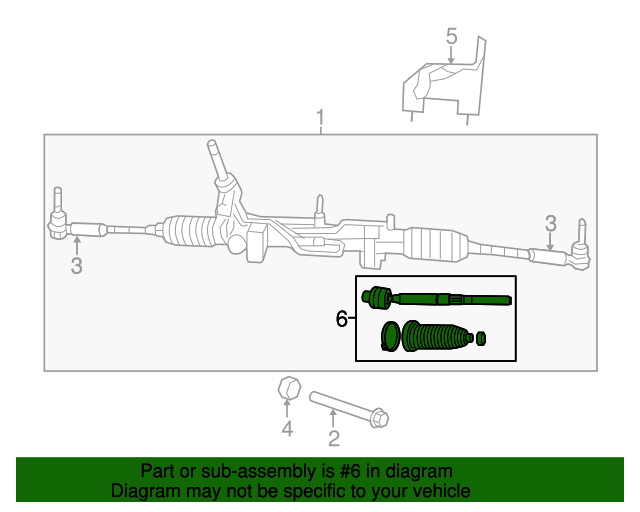 5

1

3

3

6

4

2

Part or sub-assembly is #6 in diagram
Diagram may not be specific to your vehicle