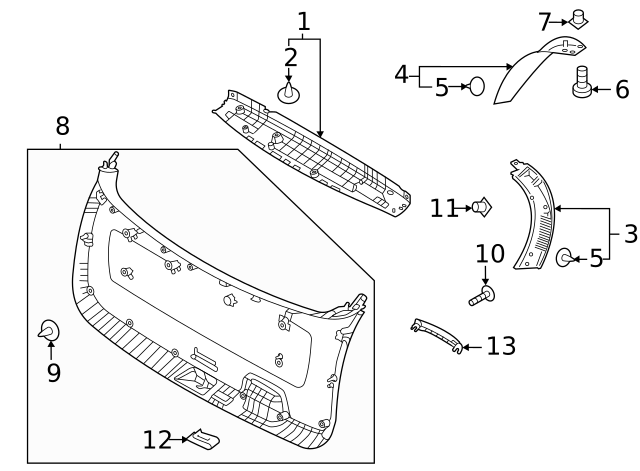 1
2
7
4
5
6
8
11
3
10
5
9
13
12