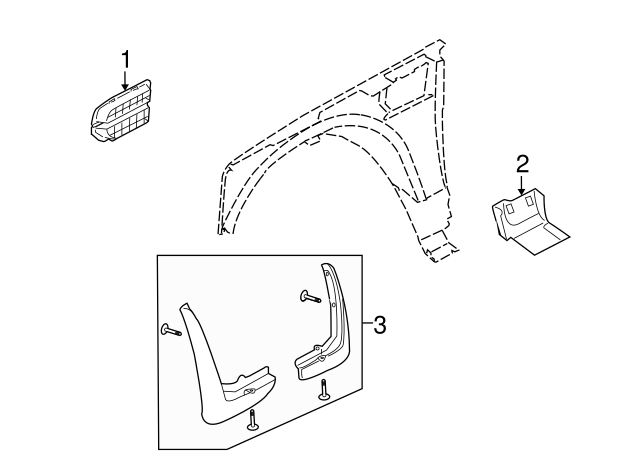 1
2
3