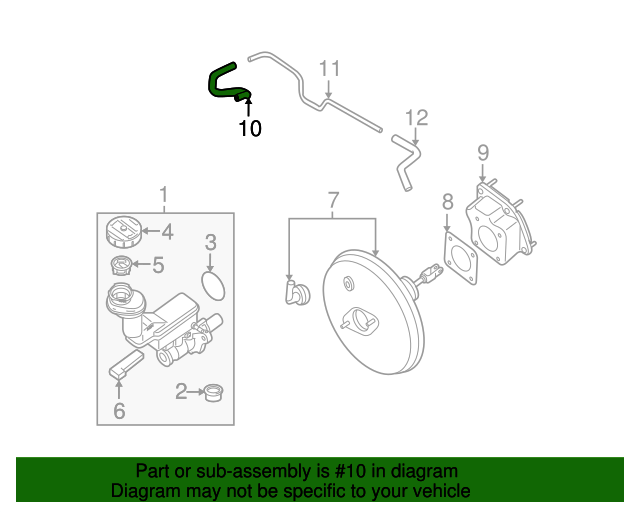 11
10
12
9
1
7
8
4
3
5
2
6

Part or sub-assembly is #10 in diagram
Diagram may not be specific to your vehicle