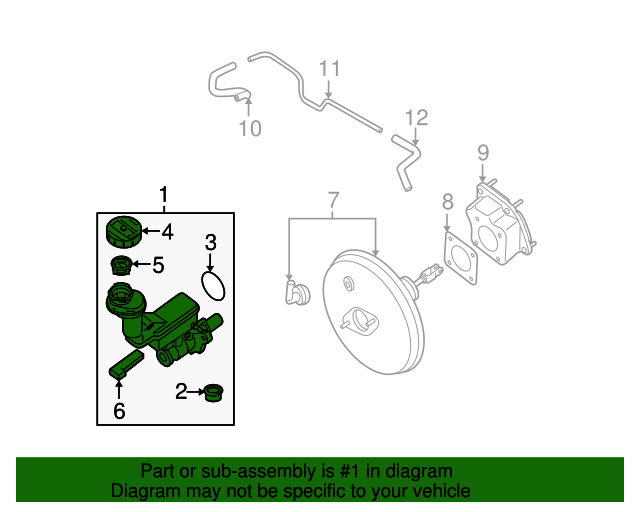 11
10
12
9
1
7
8
4
3
5
2
6

Part or sub-assembly is #1 in diagram
Diagram may not be specific to your vehicle