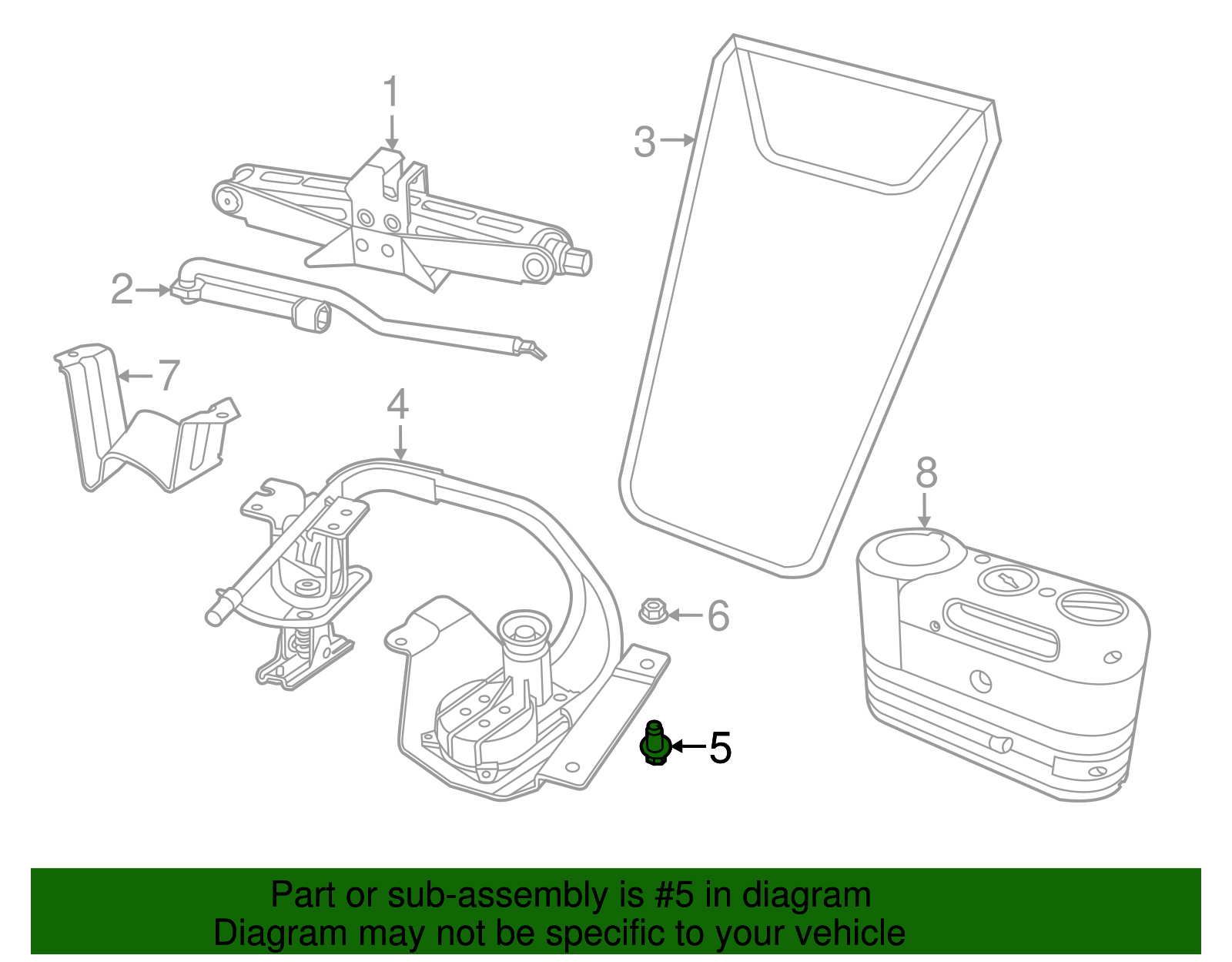 1
3
2
7
4
8
6
5

Part or sub-assembly is #5 in diagram
Diagram may not be specific to your vehicle