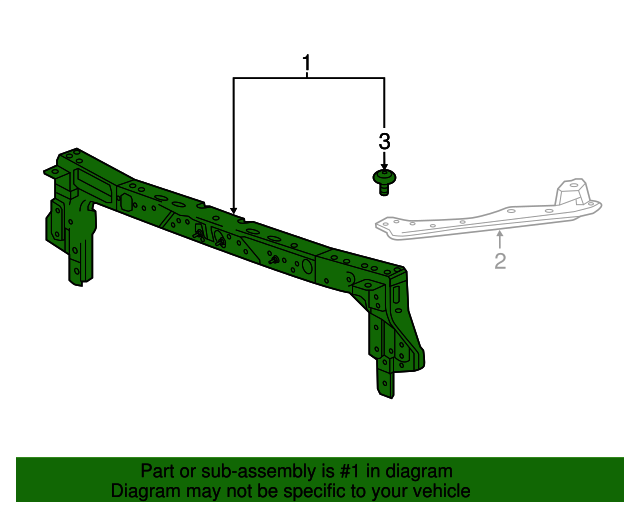 1
3
2
Part or sub-assembly is #1 in diagram
Diagram may not be specific to your vehicle