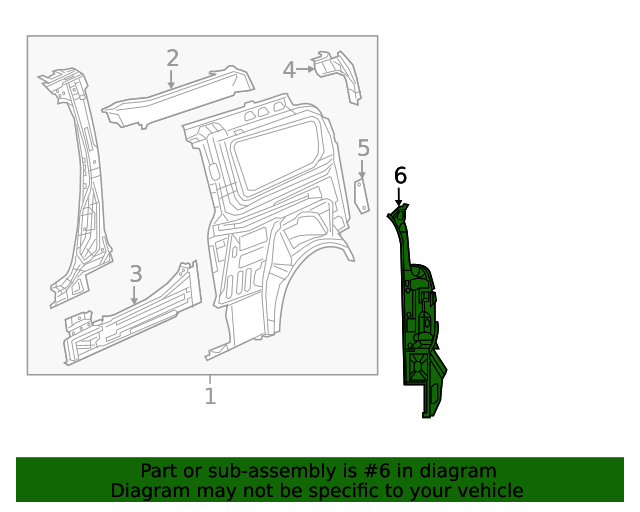 2
4
5
6
3
1

Part or sub-assembly is #6 in diagram
Diagram may not be specific to your vehicle