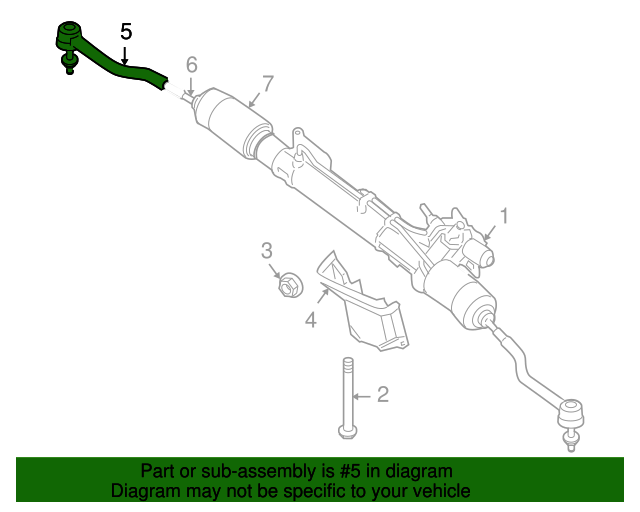 5
6
7
1
3
4
2

Part or sub-assembly is #5 in diagram
Diagram may not be specific to your vehicle