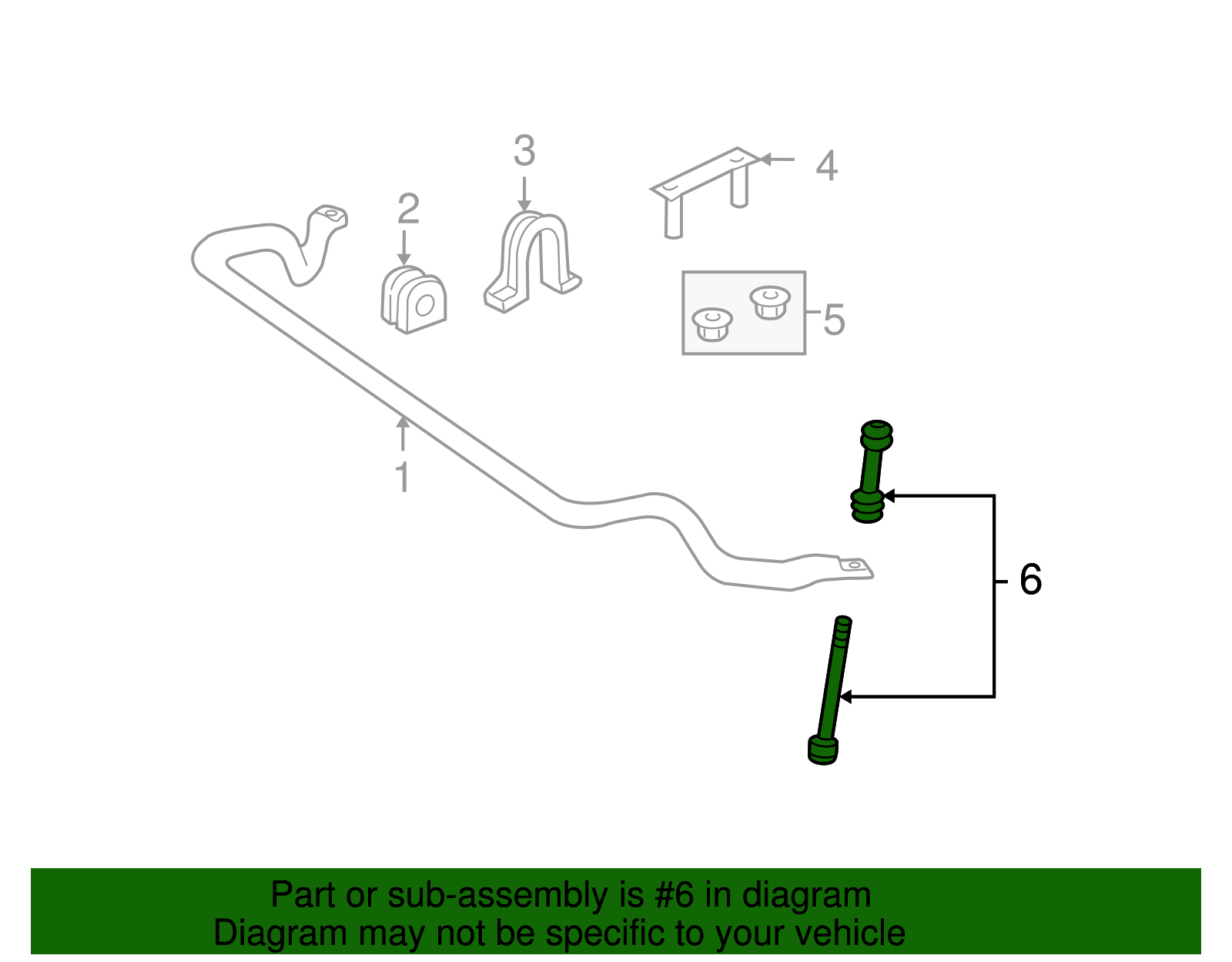 3
4
2
5
1
6

Part or sub-assembly is #6 in diagram
Diagram may not be specific to your vehicle