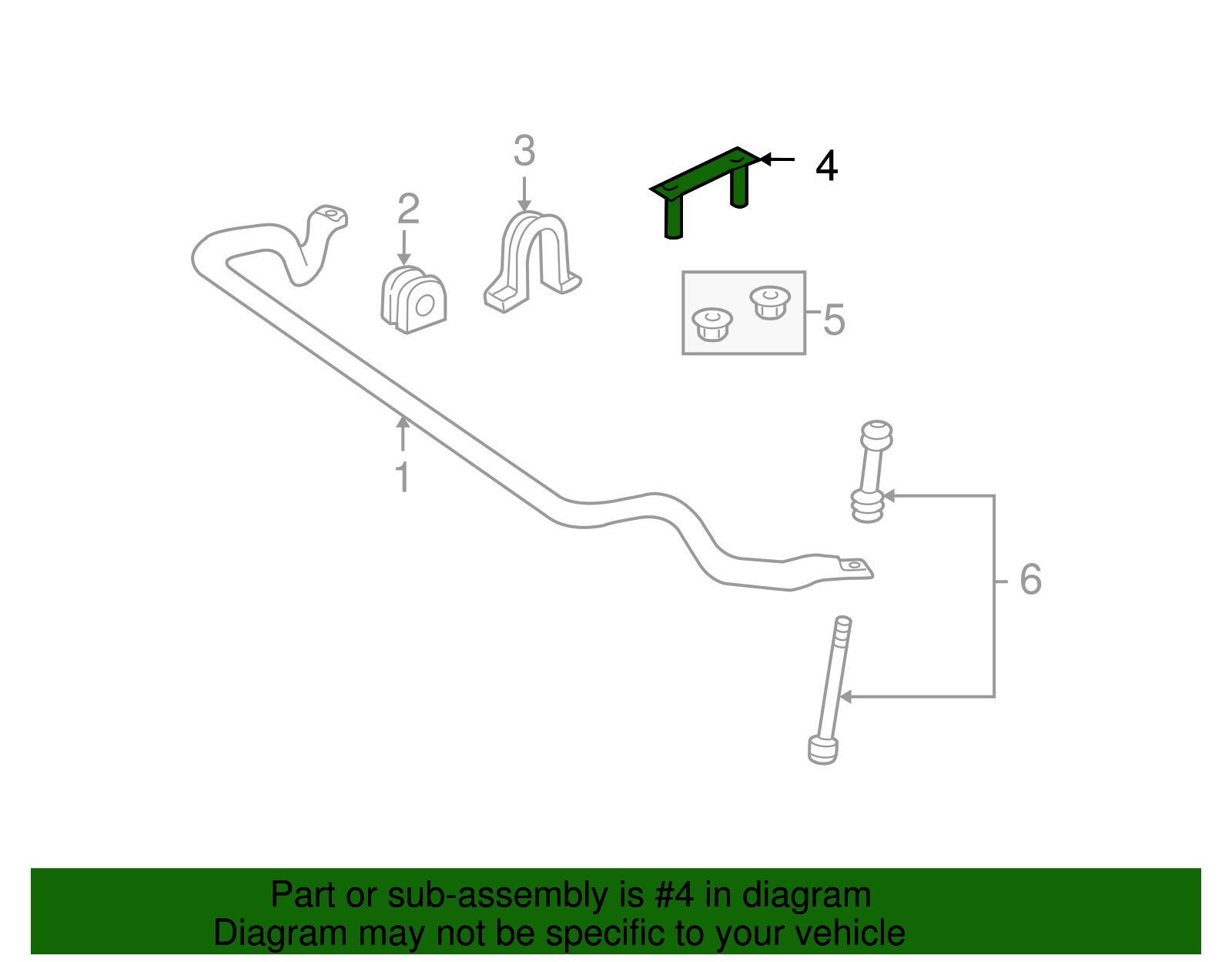 3

4

2

5

1

6

Part or sub-assembly is #4 in diagram
Diagram may not be specific to your vehicle