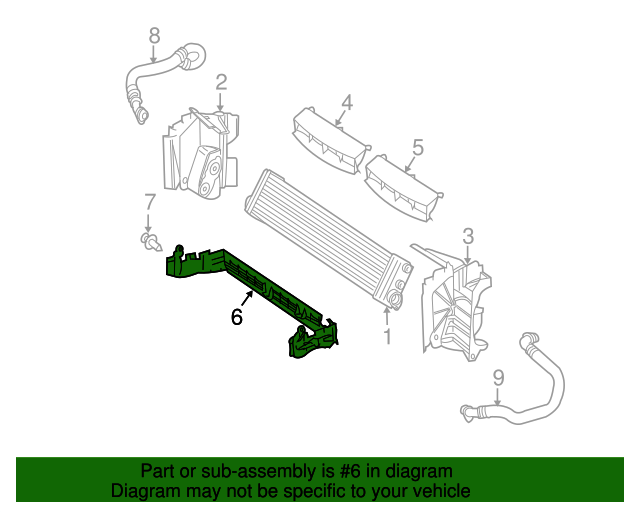 8
2
4
5
7
3
6
1
9

Part or sub-assembly is #6 in diagram
Diagram may not be specific to your vehicle