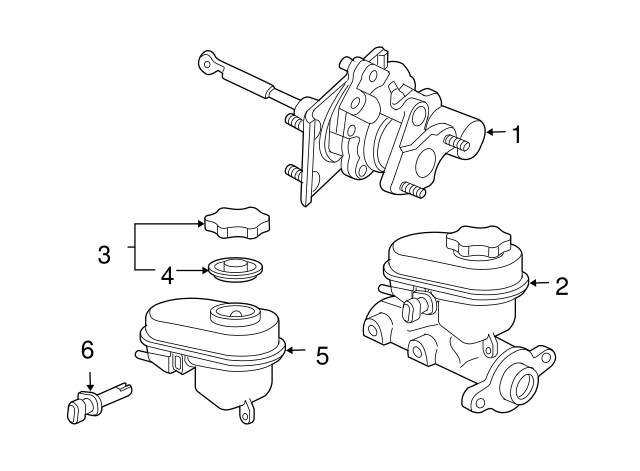 1
3
4
2
6
5