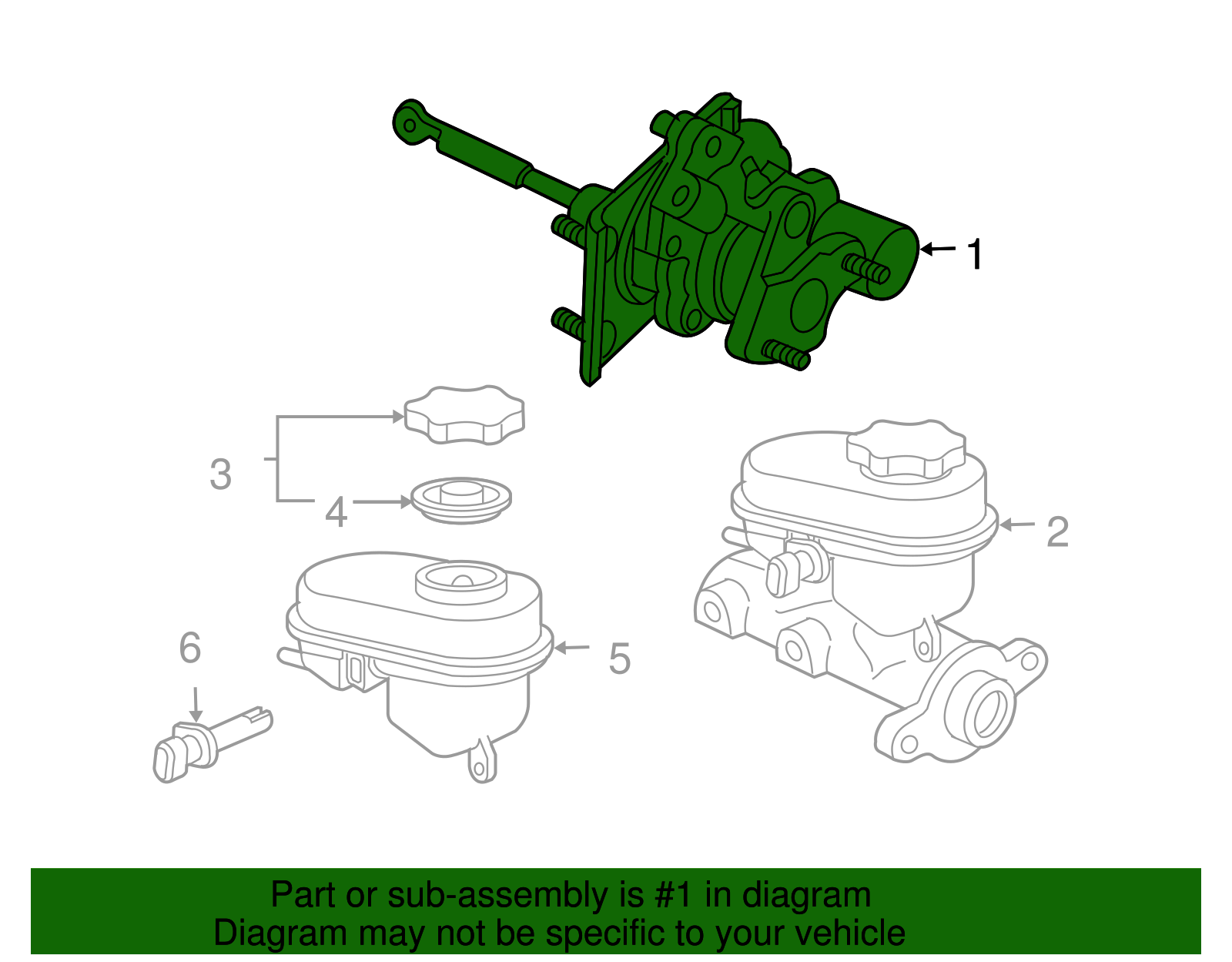 1

3

4

2

6

5

Part or sub-assembly is #1 in diagram
Diagram may not be specific to your vehicle