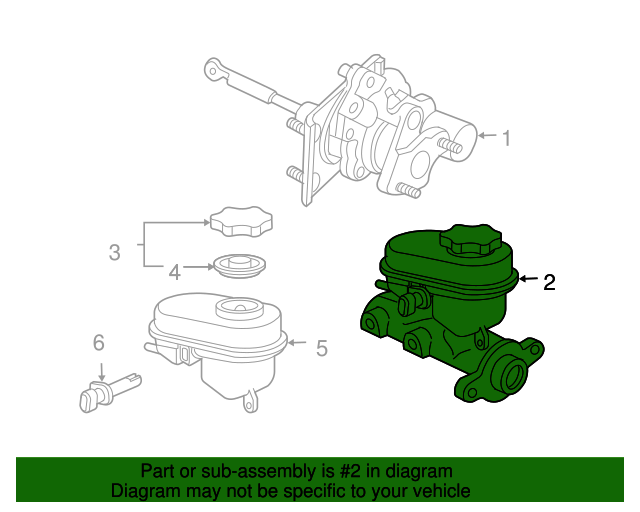 1

3

4

2

6

5

Part or sub-assembly is #2 in diagram
Diagram may not be specific to your vehicle