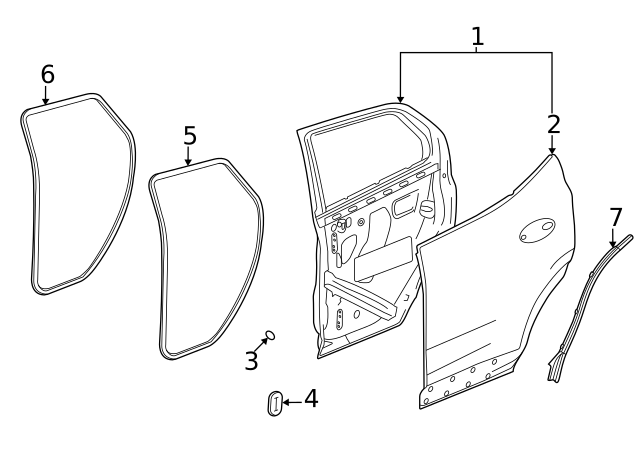 1
6
5
2
7
3
4