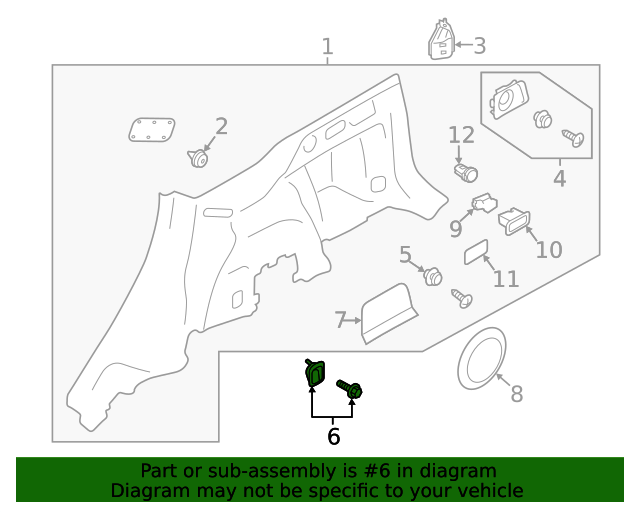 1
3
2
12
4
9
10
5
11
7
8
6

Part or sub-assembly is #6 in diagram
Diagram may not be specific to your vehicle