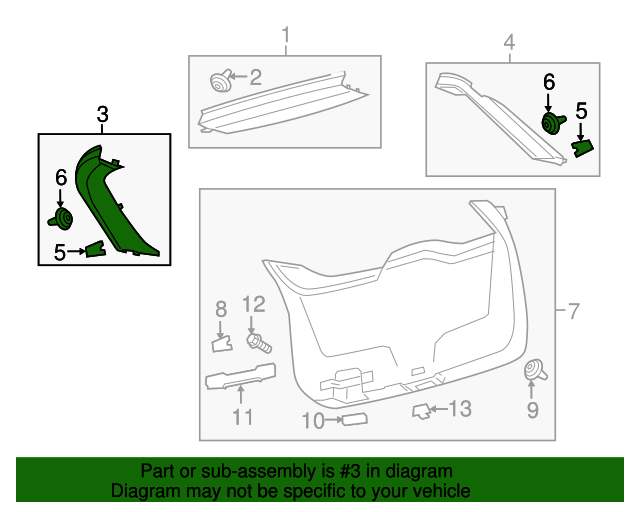 1
2
4
6
5
3
6
5
7
8
12
11
10
13
9

Part or sub-assembly is #3 in diagram
Diagram may not be specific to your vehicle