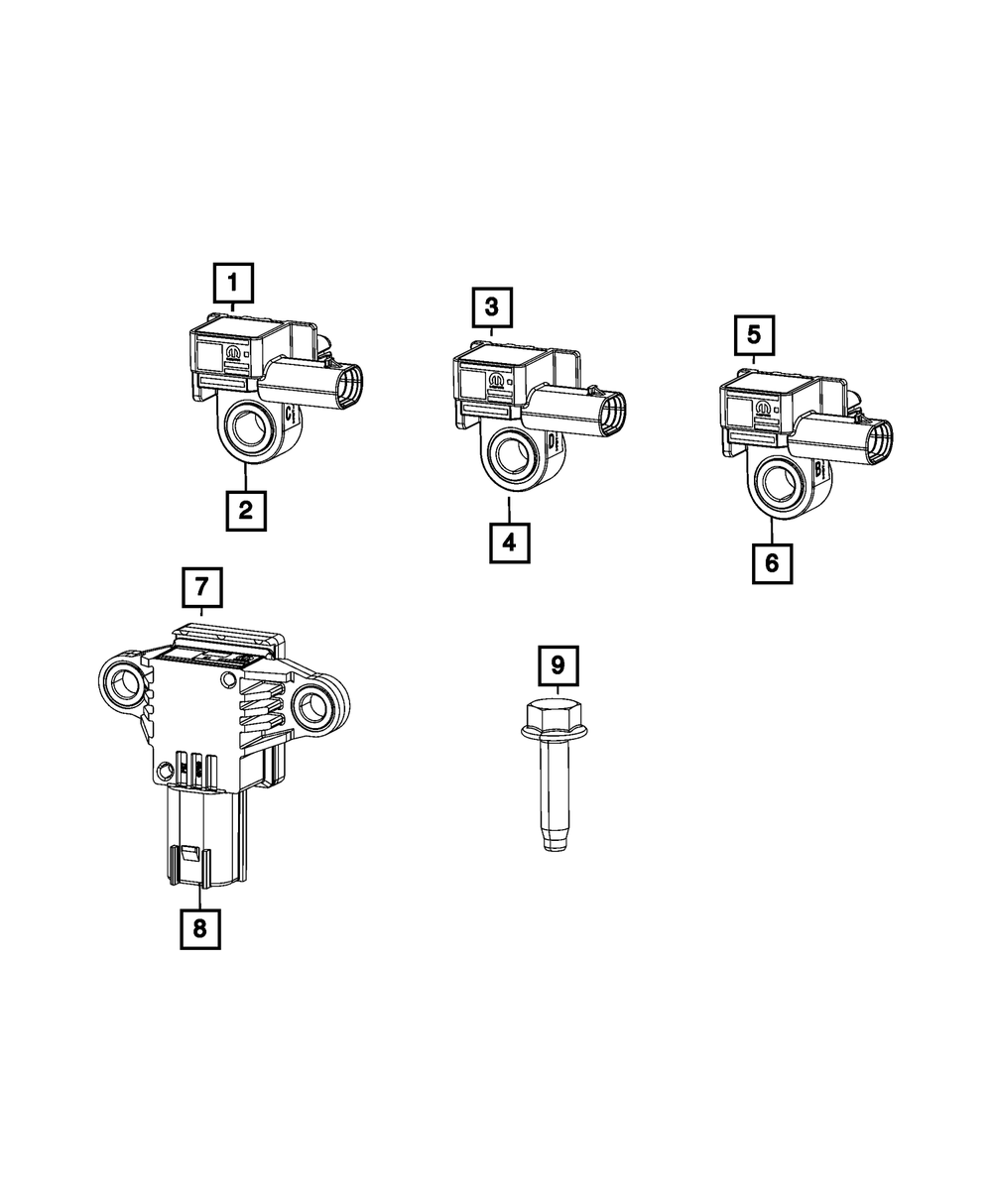 1
C
2
3
D
4
5
B
6
7
8
9