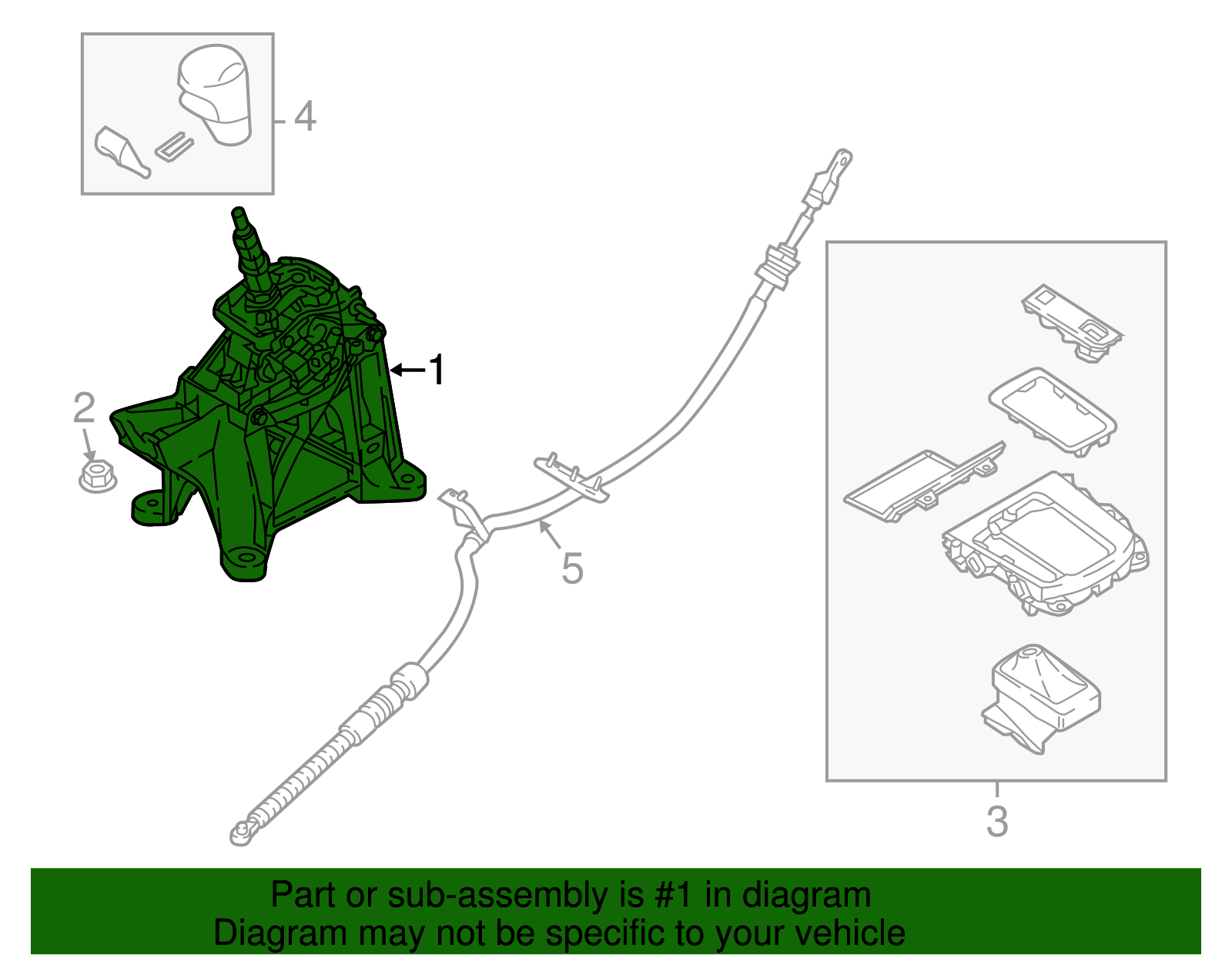 4

1

2

5

3

Part or sub-assembly is #1 in diagram
Diagram may not be specific to your vehicle