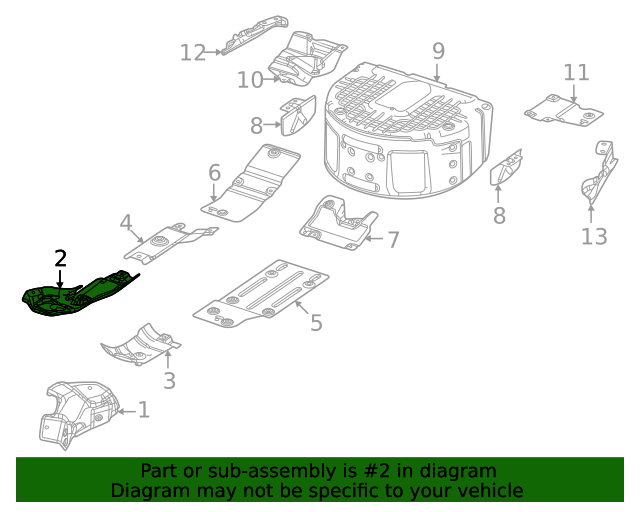 12
10
9
11
8
6
8
13
4
7
2
5
3
1

Part or sub-assembly is #2 in diagram
Diagram may not be specific to your vehicle