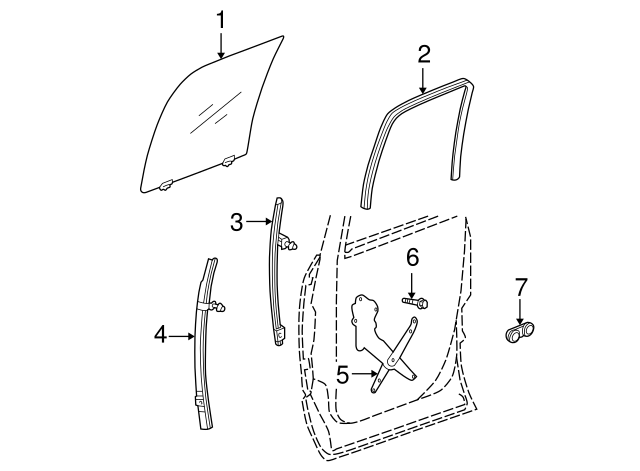 1
2
3
6
7
4
5