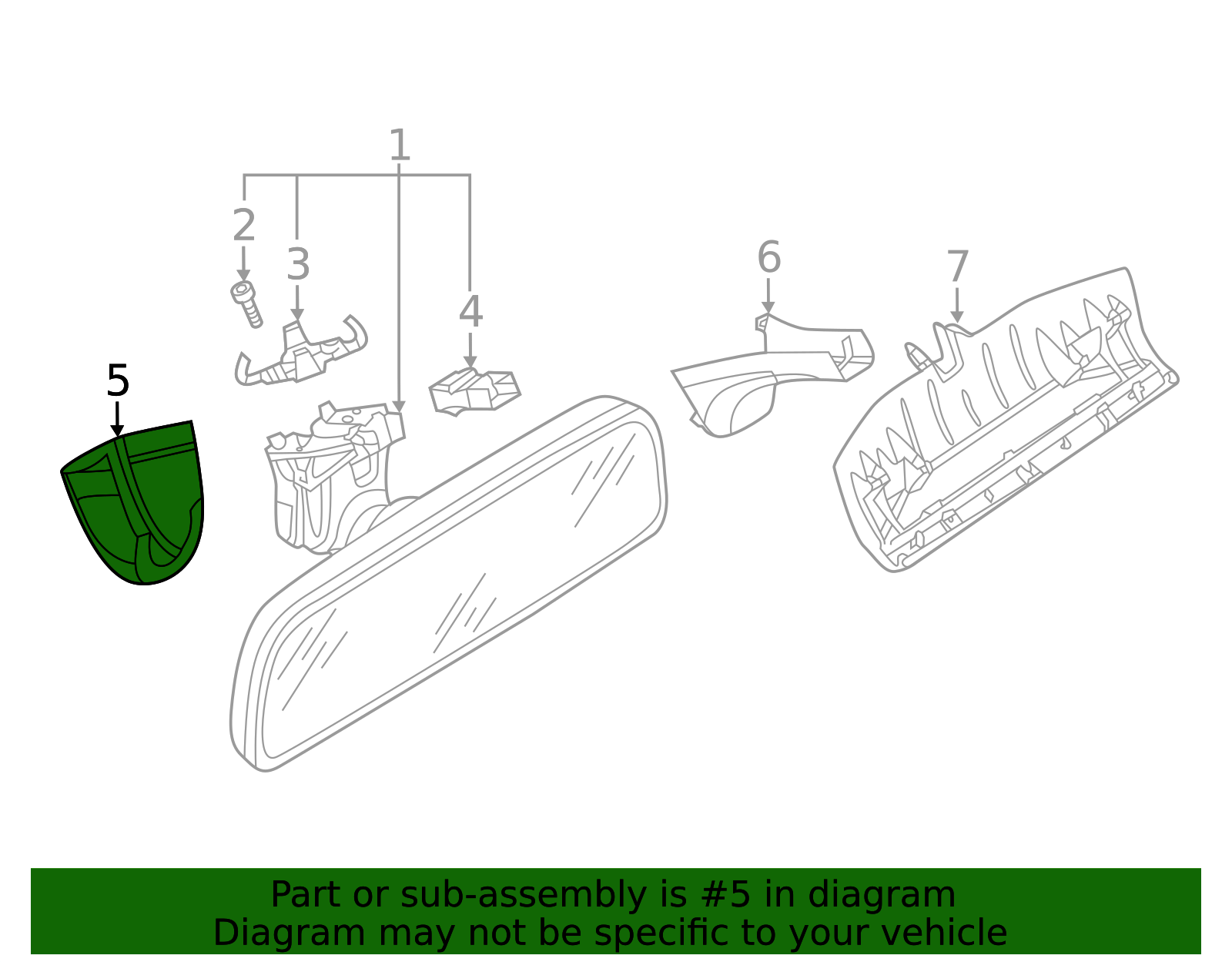 1
2
3
4
5
6
7

Part or sub-assembly is #5 in diagram
Diagram may not be specific to your vehicle